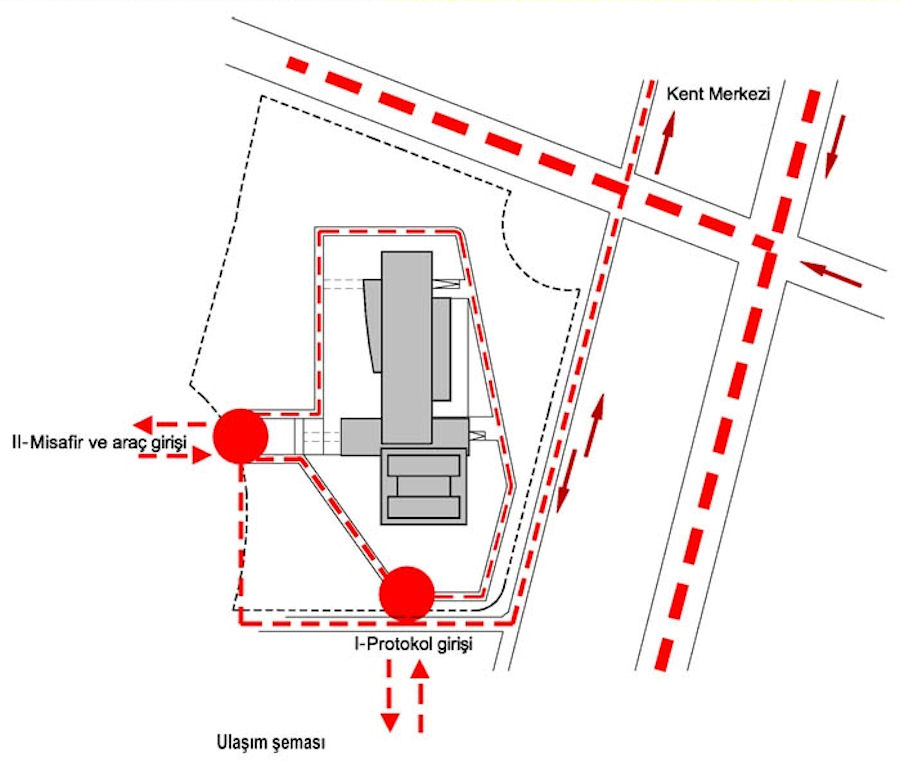 Kent Merkezi

II-Misafir ve araç girişi

I-Protokol girişi

Ulaşım şeması