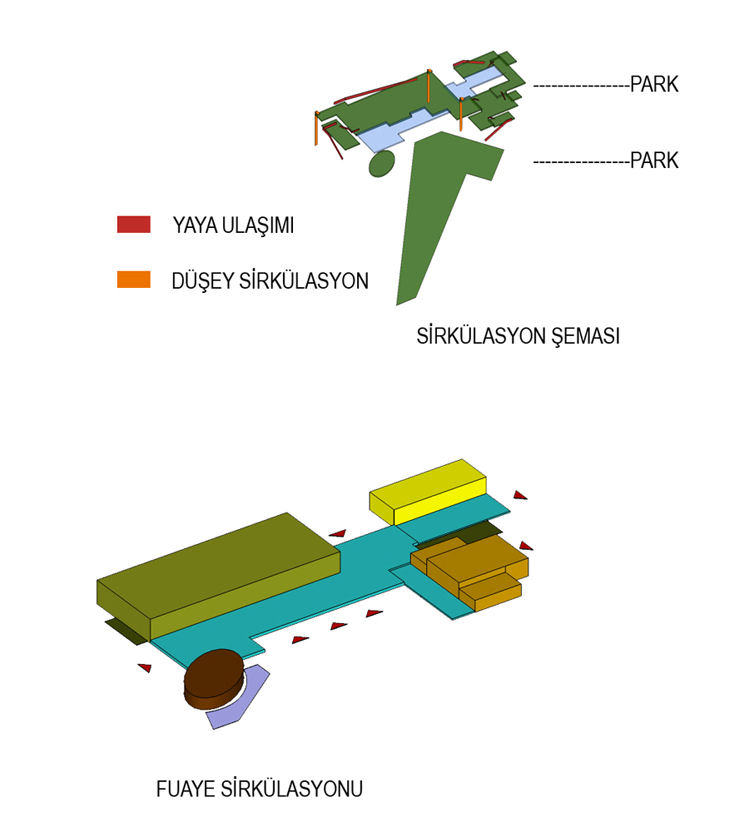 ----------------PARK

----------------PARK

YAYA ULAŞIMI

DÜŞEY SİRKÜLASYON

SİRKÜLASYON ŞEMASI

FUAYE SİRKÜLASYONU