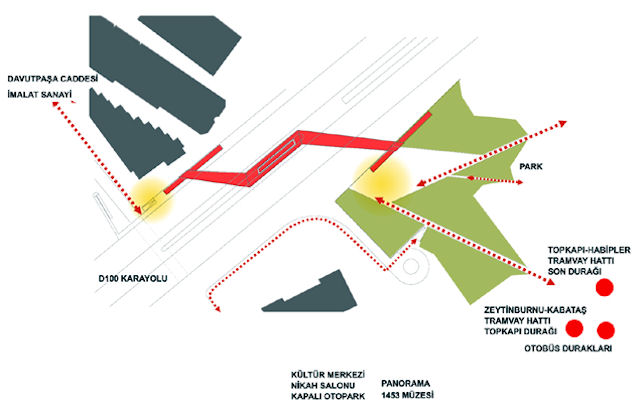 DAVUTPAŞA CADDESİ
İMALAT SANAYİ

PARK

D100 KARAYOLU

TOPKAPI-HABİPLER
TRAMVAY HATTI
SON DURAĞI

ZEYTİNBURNU-KABATAŞ
TRAMVAY HATTI
TOPKAPI DURAĞI

OTOBÜS DURAKLARI

KÜLTÜR MERKEZİ
NİKAH SALONU
KAPALI OTOPARK

PANORAMA
1453 MÜZESİ