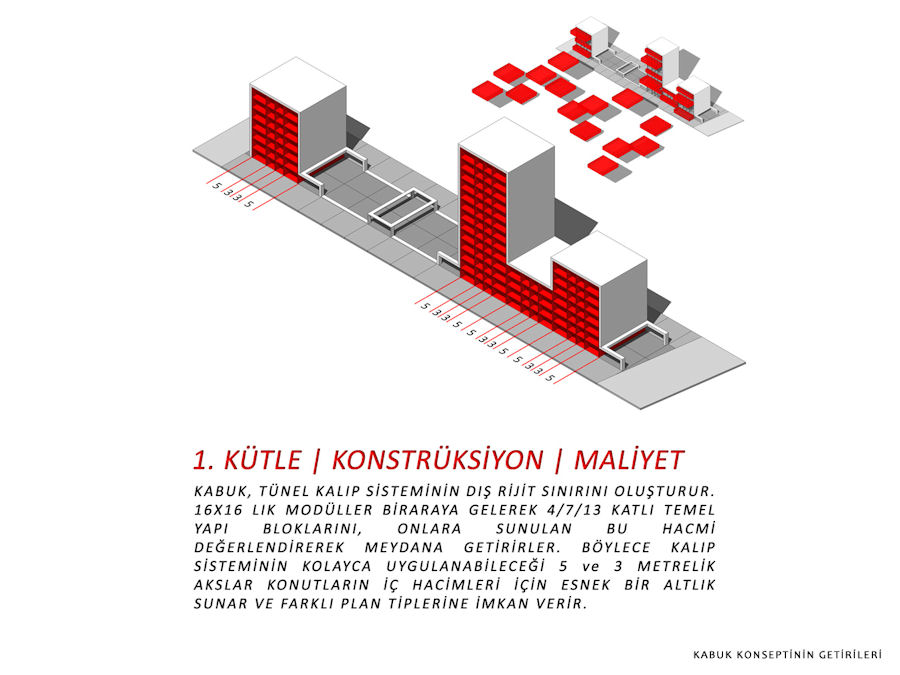 5
3
3
5

5
3
3
5
5
3
3
5
5
3
3
5

1. KÜTLE | KONSTRÜKSİYON | MALİYET

KABUK, TÜNEL KALIP SİSTEMİNİN DIŞ RİJİT SINIRINI OLUŞTURUR. 16X16 LIK MODÜLLER BİRARAYA GELEREK 4/7/13 KATLI TEMEL YAPI BLOKLARINI, ONLARA SUNULAN BU HACMİ DEĞERLENDİREREK MEYDANA GETİRİRLER. BÖYLECE KALIP SİSTEMİNİN KOLAYCA UYGULANABİLECEĞİ 5 ve 3 METRELİK AKSLAR KONUTLARIN İÇ HACİMLERİ İÇİN ESNEK BİR ALTLIK SUNAR VE FARKLI PLAN TİPLERİNE İMKAN VERİR.

KABUK KONSEPTİNİN GETİRİLERİ