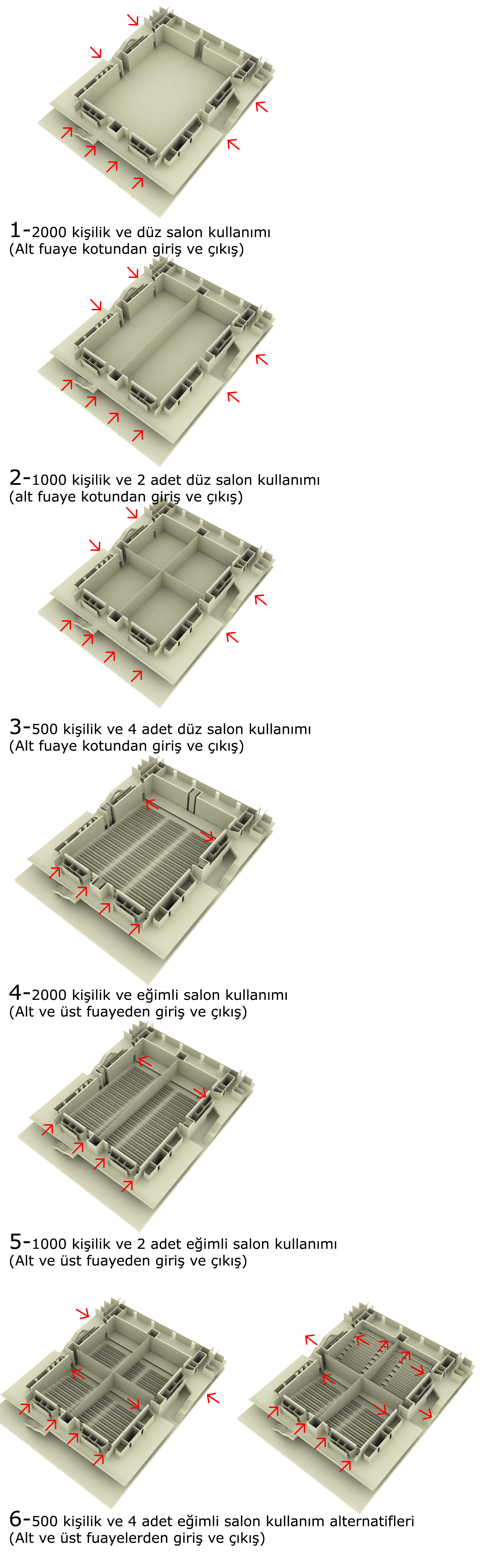 1-2000 kişilik ve düz salon kullanımı
(Alt fuaye kotundan giriş ve çıkış)

2-1000 kişilik ve 2 adet düz salon kullanımı
(alt fuaye kotundan giriş ve çıkış)

3-500 kişilik ve 4 adet düz salon kullanımı
(Alt fuaye kotundan giriş ve çıkış)

4-2000 kişilik ve eğimli salon kullanımı
(Alt ve üst fuayeden giriş ve çıkış)

5-1000 kişilik ve 2 adet eğimli salon kullanımı
(Alt ve üst fuayeden giriş ve çıkış)

6-500 kişilik ve 4 adet eğimli salon kullanım alternatifleri
(Alt ve üst fuayelerden giriş ve çıkış)