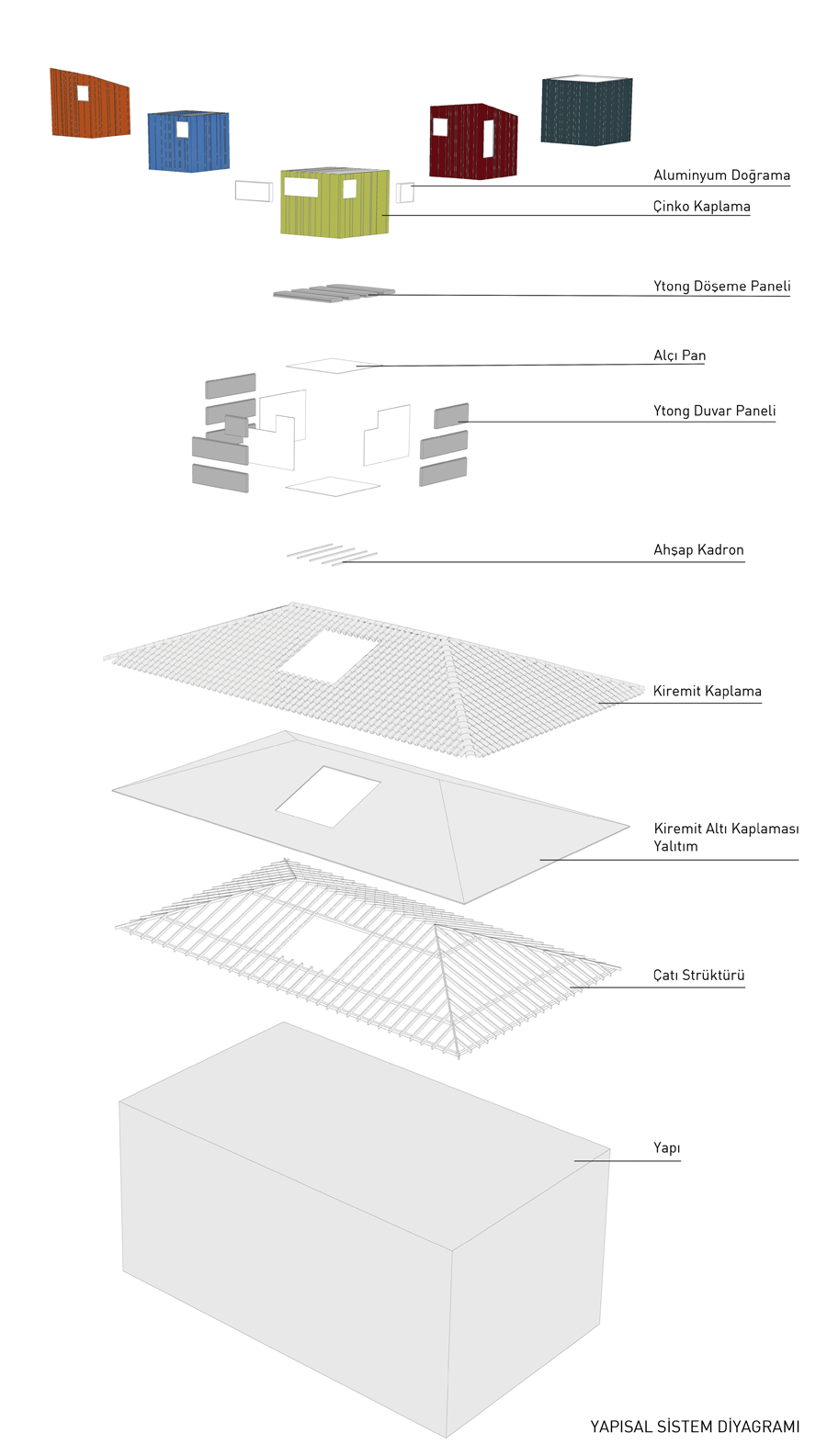 Aluminyum Doğrama

Çinko Kaplama

Ytong Döşeme Paneli

Alçı Pan

Ytong Duvar Paneli

Ahşap Kadron

Kiremit Kaplama

Kiremit Altı Kaplaması
Yalıtım

Çatı Strüktürü

Yapı

YAPISAL SİSTEM DİYAGRAMI