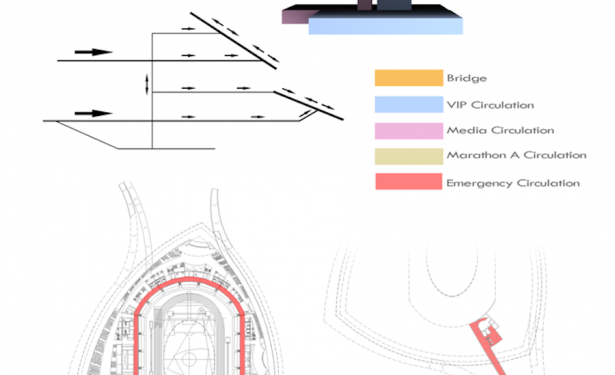 Bridge

VIP Circulation

Media Circulation

Marathon A Circulation

Emergency Circulation