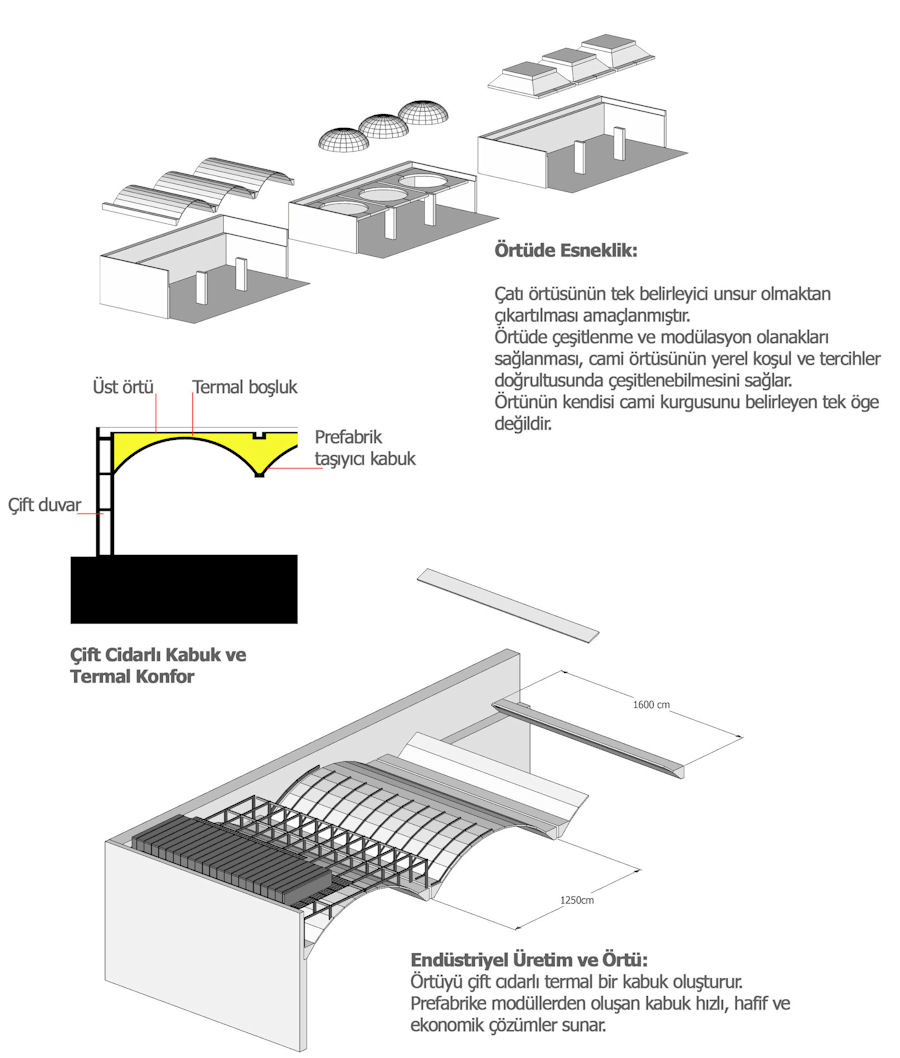 Örtüde Esneklik:

Çatı örtüsünün tek belirleyici unsur olmaktan çıkartılması amaçlanmıştır.
Örtüde çeşitlenme ve modülasyon olanakları sağlanması, cami örtüsünün yerel koşul ve tercihler doğrultusunda çeşitlenebilmesini sağlar.
Örtünün kendisi cami kurgusunu belirleyen tek öge değildir.

Üst örtü
Termal boşluk
Prefabrik taşıyıcı kabuk
Çift duvar

Çift Cidarlı Kabuk ve Termal Konfor

1600 cm
1250cm

Endüstriyel Üretim ve Örtü:
Örtüyü çift cıdarlı termal bir kabuk oluşturur.
Prefabrike modüllerden oluşan kabuk hızlı, hafif ve ekonomik çözümler sunar.