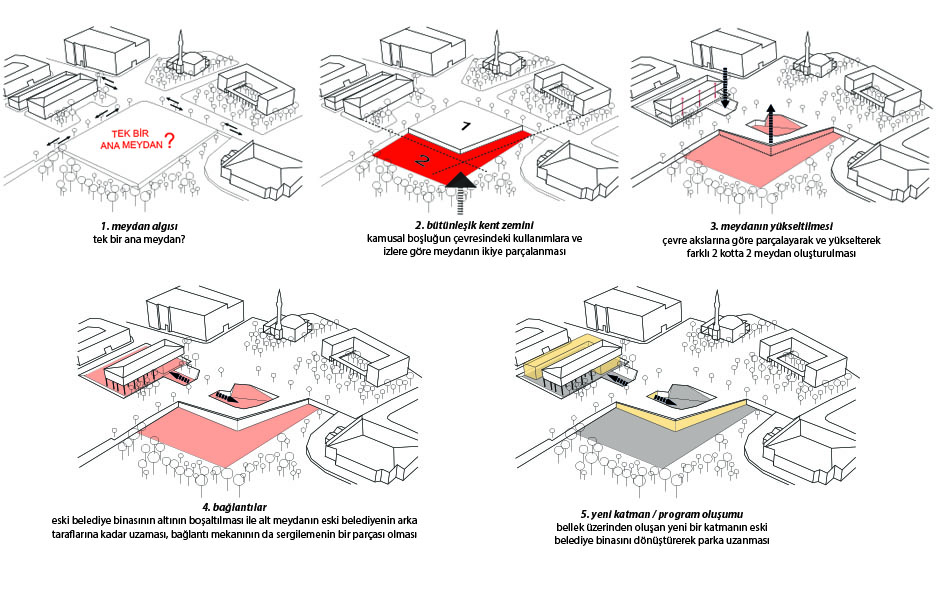 TEK BİR ANA MEYDAN ?

1. meydan algısı
tek bir ana meydan?

1

2

2. bütünleşik kent zemini
kamusal boşluğun çevresindeki kullanımlara ve izlere göre meydanın ikiye parçalanması

3. meydanın yükseltilmesi
çevre akslarına göre parçalayarak ve yükselterek farklı 2 kotta 2 meydan oluşturulması

4. bağlantılar
eski belediye binasının altının boşaltılması ile alt meydanın eski belediyenin arka taraflarına kadar uzaması, bağlantı mekanının da sergilemenin bir parçası olması

5. yeni katman / program oluşumu
bellek üzerinden oluşan yeni bir katmanın eski belediye binasını dönüştürerek parka uzanması