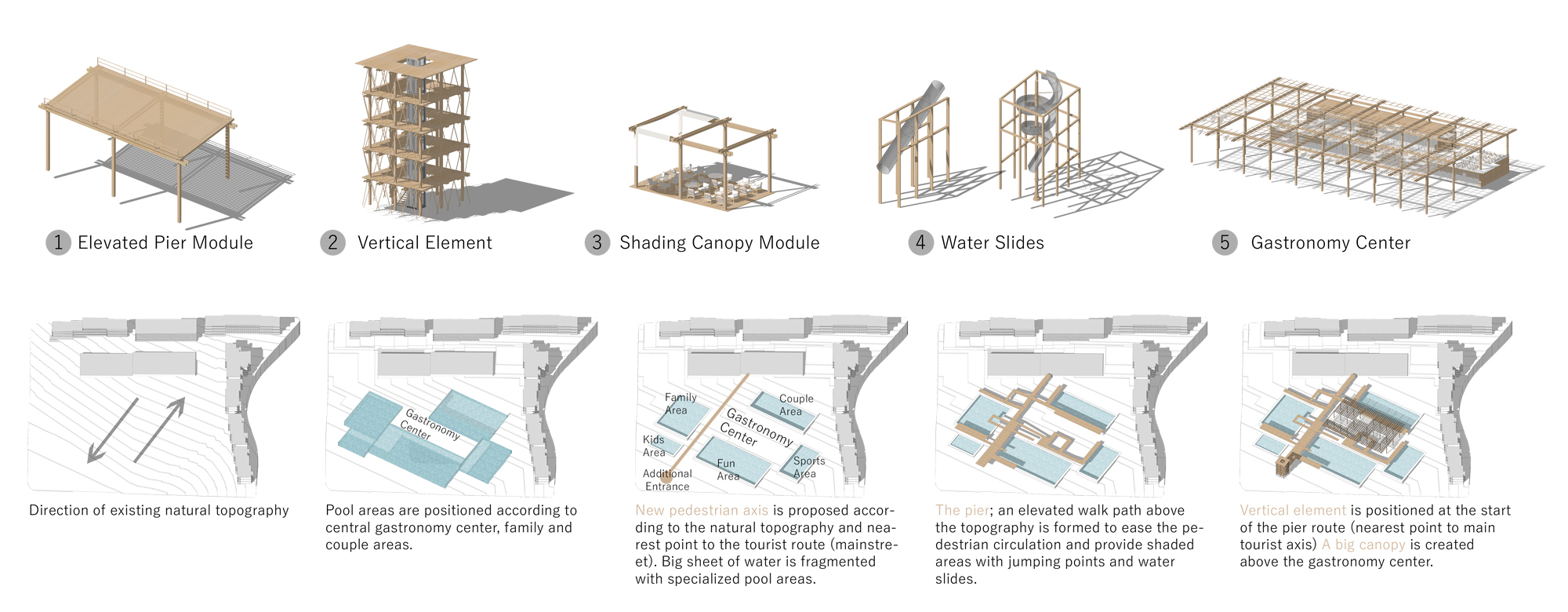 1 Elevated Pier Module

2 Vertical Element

3 Shading Canopy Module

4 Water Slides

5 Gastronomy Center

Direction of existing natural topography

Gastronomy Center

Pool areas are positioned according to central gastronomy center, family and couple areas.

Family Area

Couple Area

Gastronomy Center

Kids Area

Fun Area

Sports Area

Additional Entrance

New pedestrian axis is proposed according to the natural topography and nearest point to the tourist route (mainstreet). Big sheet of water is fragmented with specialized pool areas.

The pier; an elevated walk path above the topography is formed to ease the pedestrian circulation and provide shaded areas with jumping points and water slides.

Vertical element is positioned at the start of the pier route (nearest point to main tourist axis) A big canopy is created above the gastronomy center.