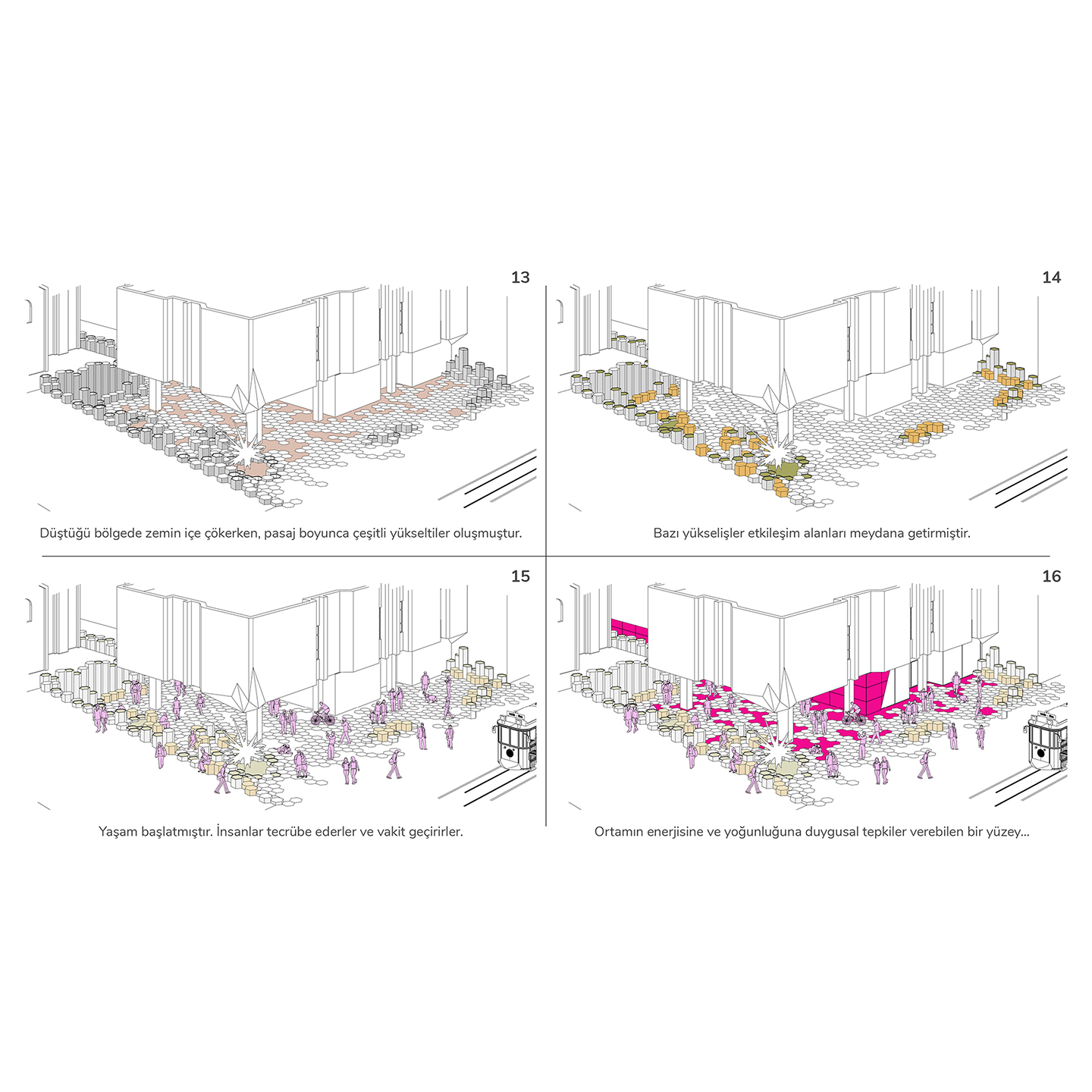 13

Düştüğü bölgede zemin içe çökerken, pasaj boyunca çeşitli yükseltiler oluşmuştur.

14

Bazı yükselişler etkileşim alanları meydana getirmiştir.

15

Yaşam başlatmıştır. İnsanlar tecrübe ederler ve vakit geçirirler.

16

Ortamın enerjisine ve yoğunluğuna duygusal tepkiler verebilen bir yüzey...