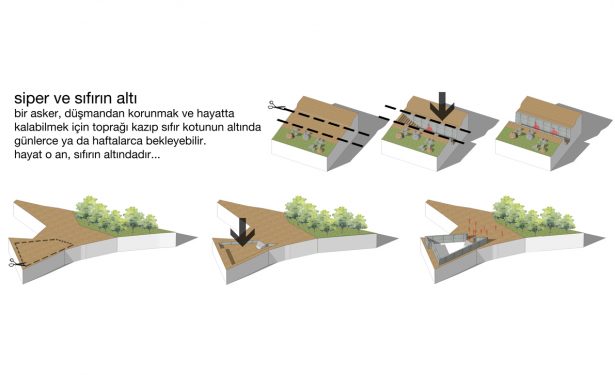 siper ve sıfırın altı

bir asker, düşmandan korunmak ve hayatta kalabilmek için toprağı kazıp sıfır kotunun altında günlerce ya da haftalarca bekleyebilir. hayat o an, sıfırın altındadır...