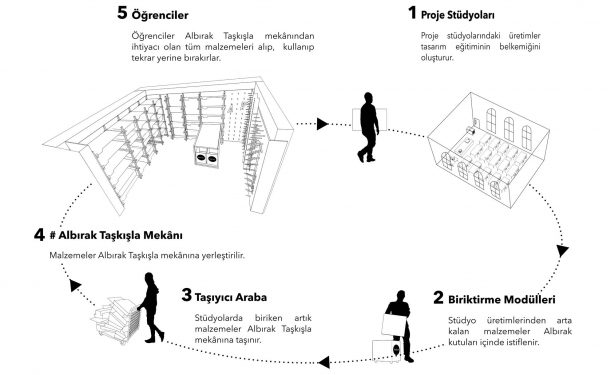 5 Öğrenciler

Öğrenciler Albırak Taşkışla mekânından ihtiyacı olan tüm malzemeleri alıp, kullanıp tekrar yerine bırakırlar.

1 Proje Stüdyoları

Proje stüdyolarındaki üretimler tasarım eğitiminin belkemiğini oluşturur.

4 # Albırak Taşkışla Mekânı

Malzemeler Albırak Taşkışla mekânına yerleştirilir.

3 Taşıyıcı Araba

Stüdyolarda biriken artık malzemeler Albırak Taşkışla mekânına taşınır.

2 Biriktirme Modülleri

Stüdyo üretimlerinden arta kalan malzemeler Albırak kutuları içinde istiflenir.