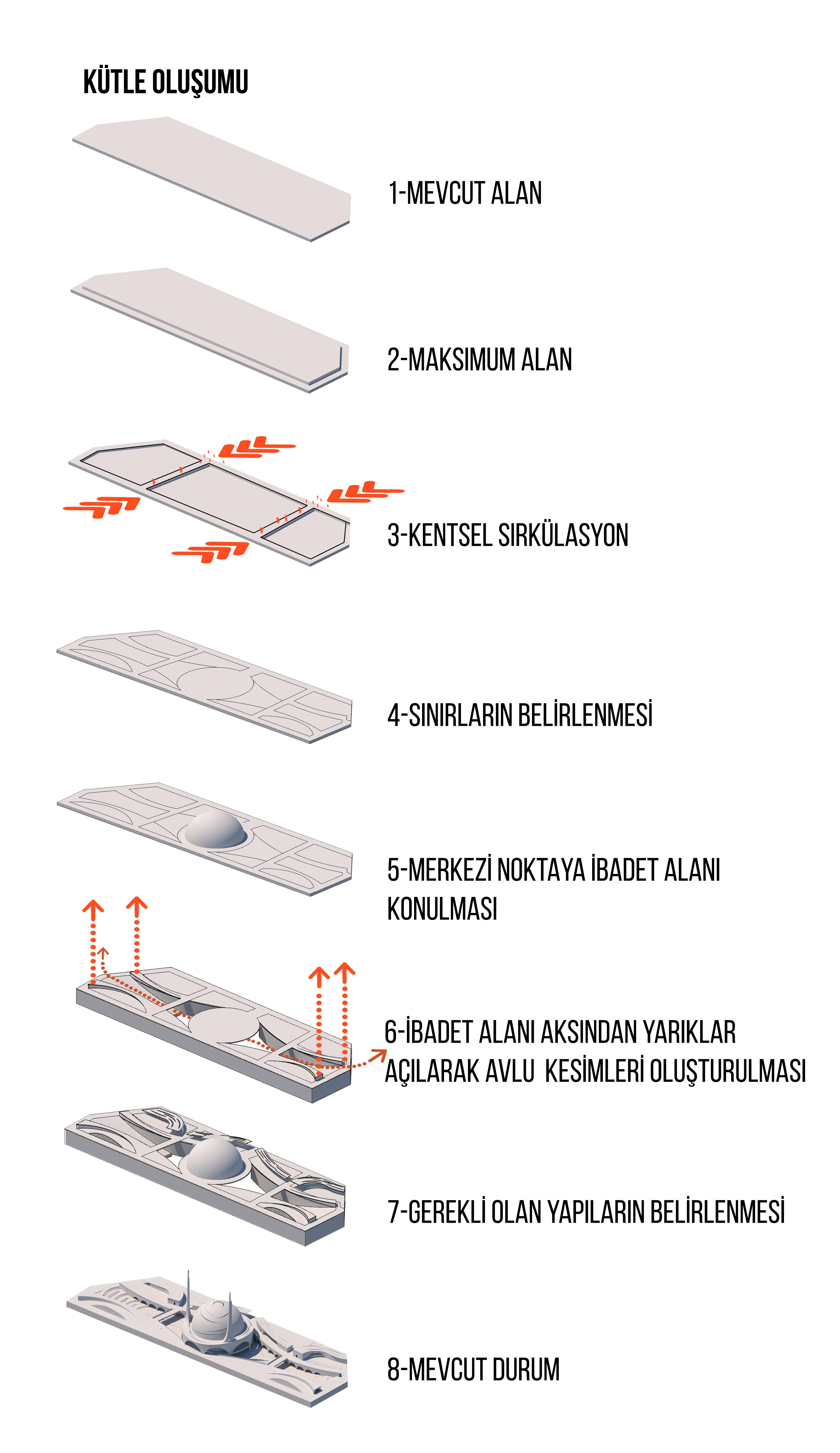 KÜTLE OLUŞUMU

1-MEVCUT ALAN

2-MAKSIMUM ALAN

3-KENTSEL SIRKÜLASYON

4-SINIRLARIN BELİRLENMESİ

5-MERKEZİ NOKTAYA İBADET ALANI KONULMASI

6-İBADET ALANI AKSINDAN YARIKLAR AÇILARAK AVLU KESİMLERİ OLUŞTURULMASI

7-GEREKLİ OLAN YAPILARIN BELİRLENMESİ

8-MEVCUT DURUM