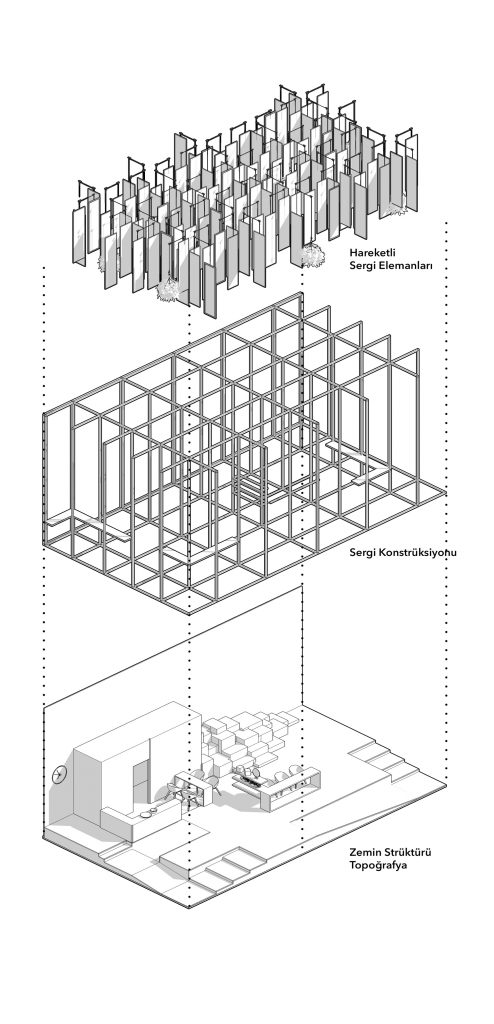 Hareketli
Sergi Elemanları

Sergi Konstrüksiyonu

Zemin Strüktürü
Topoğrafya