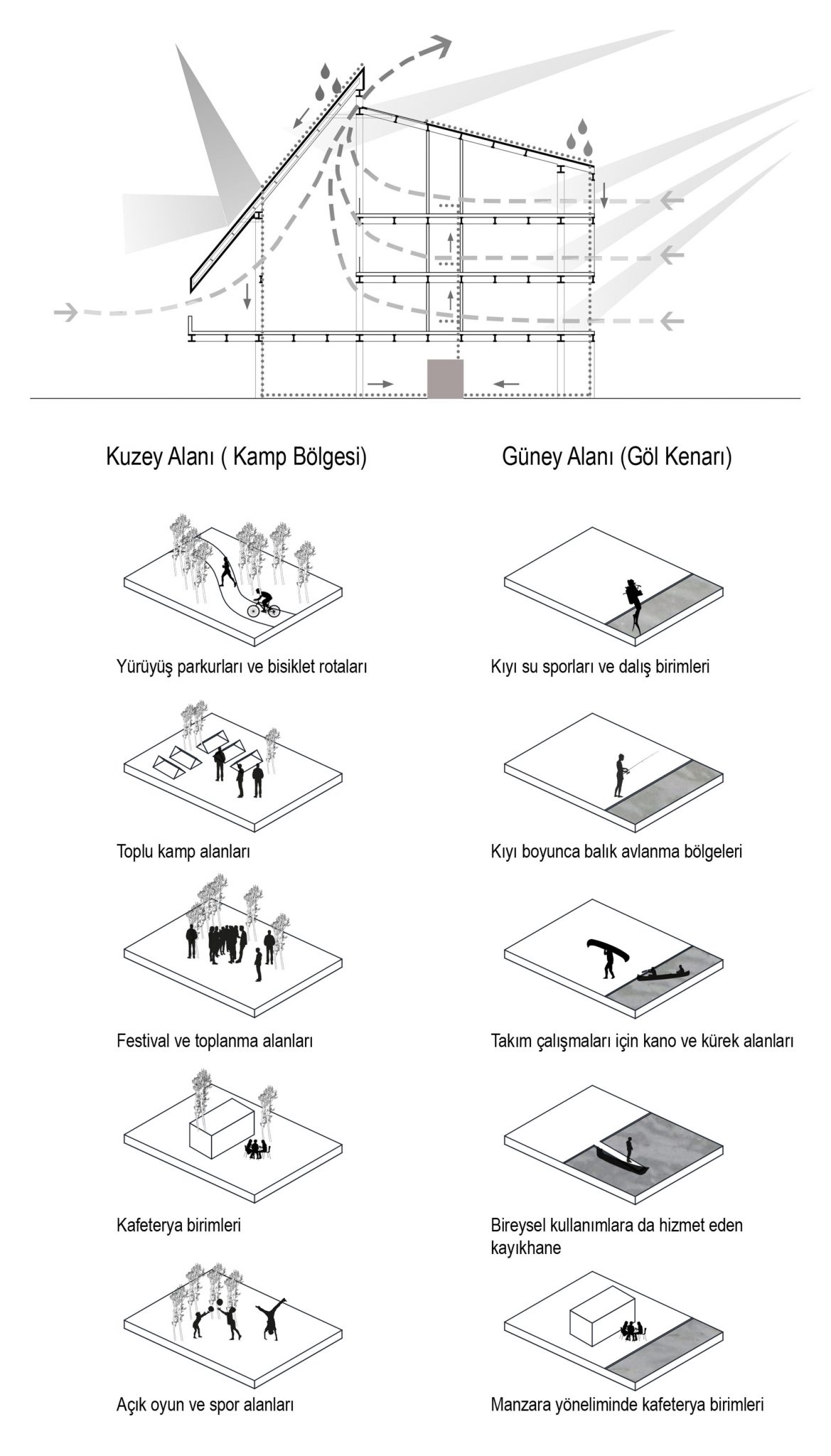 Kuzey Alanı ( Kamp Bölgesi)

Yürüyüş parkurları ve bisiklet rotaları

Toplu kamp alanları

Festival ve toplanma alanları

Kafeterya birimleri

Açık oyun ve spor alanları

Güney Alanı (Göl Kenarı)

Kıyı su sporları ve dalış birimleri

Kıyı boyunca balık avlanma bölgeleri

Takım çalışmaları için kano ve kürek alanları

Bireysel kullanımlara da hizmet eden kayıkhane

Manzara yöneliminde kafeterya birimleri