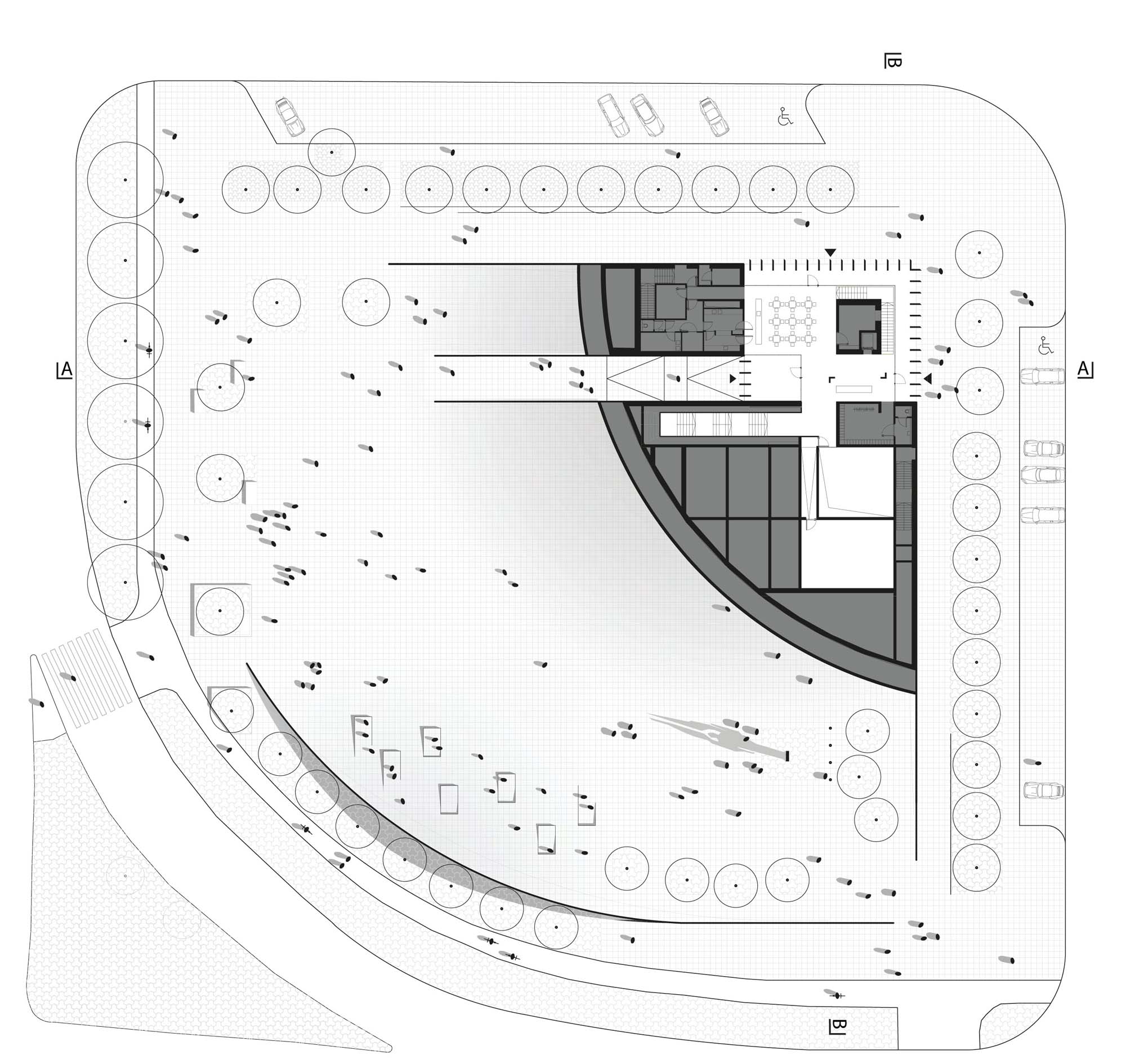 B

A

A

B