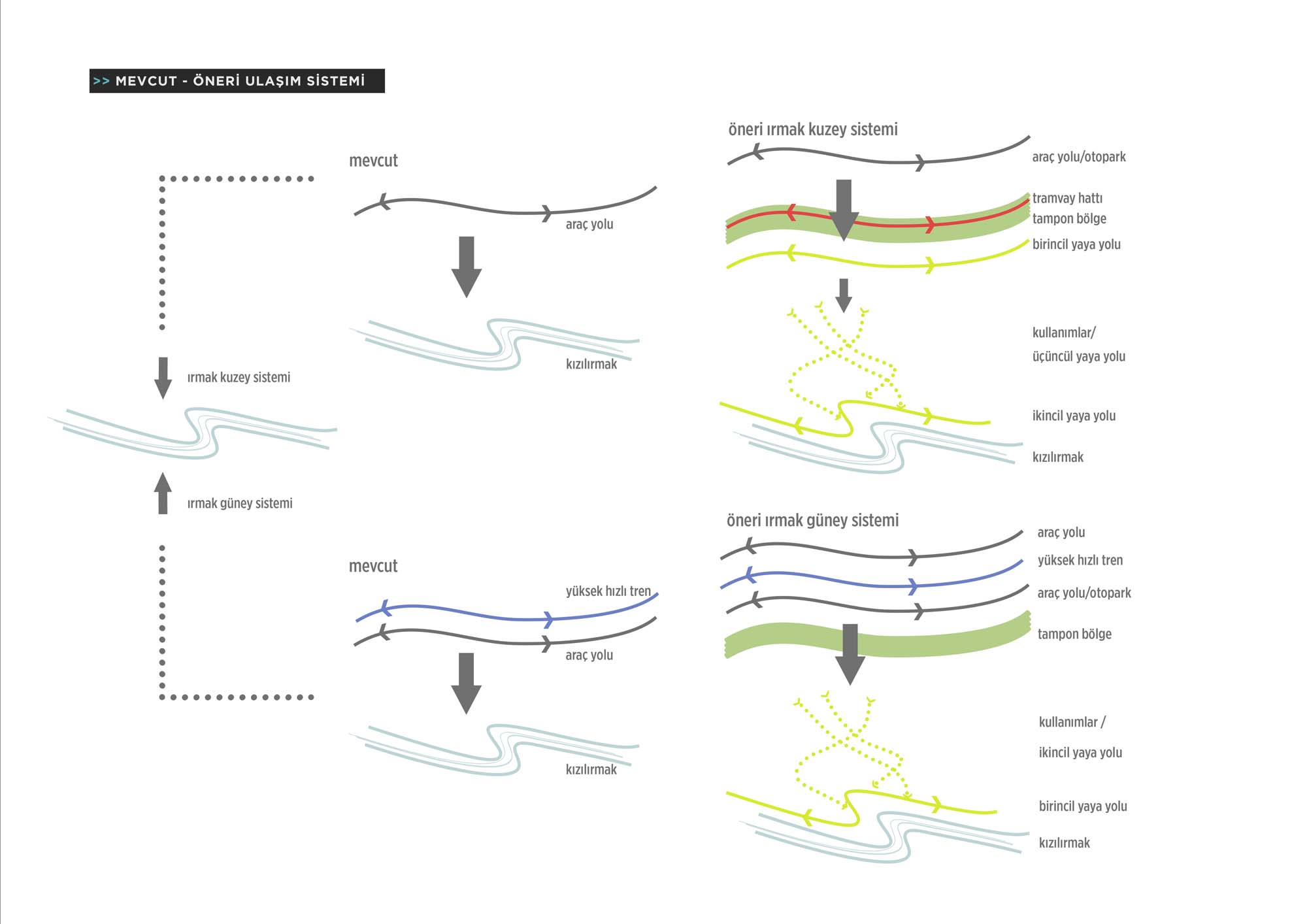 >> MEVCUT - ÖNERİ ULAŞIM SİSTEMİ

ırmak kuzey sistemi

ırmak güney sistemi

mevcut

araç yolu

kızılırmak

mevcut

yüksek hızlı tren

araç yolu

kızılırmak

öneri ırmak kuzey sistemi

araç yolu/otopark

tramvay hattı

tampon bölge

birincil yaya yolu

kullanımlar/

üçüncül yaya yolu

ikincil yaya yolu

kızılırmak

öneri ırmak güney sistemi

araç yolu

yüksek hızlı tren

araç yolu/otopark

tampon bölge

kullanımlar /

ikincil yaya yolu

birincil yaya yolu

kızılırmak