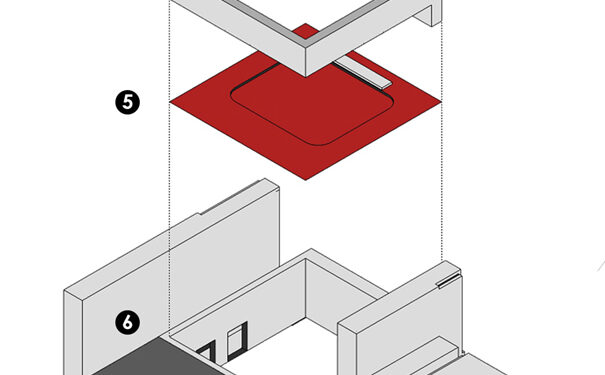 5

6