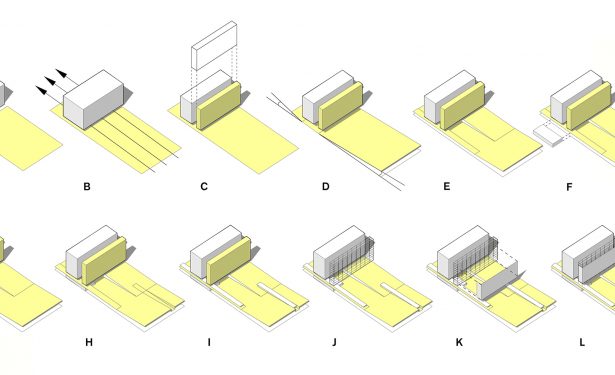 B C D E F

H I J K L