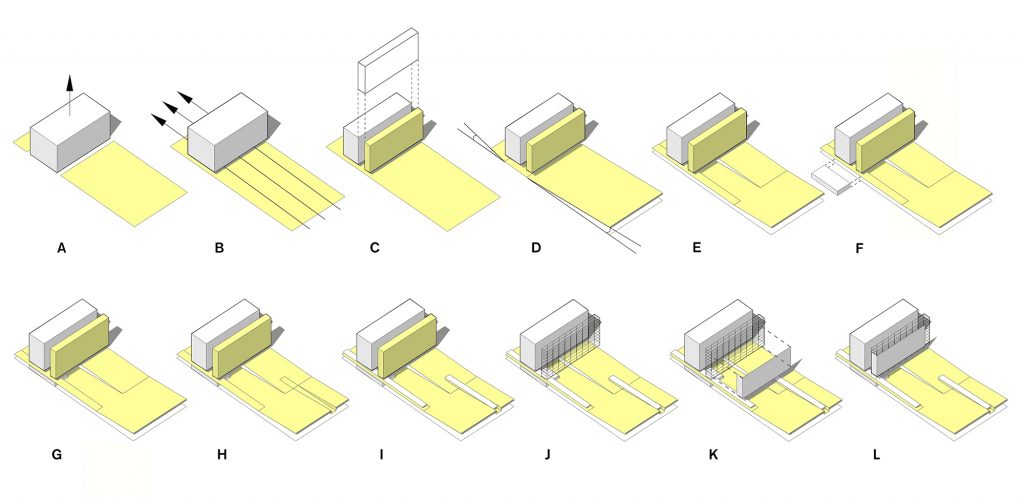 A B C D E F

G H I J K L