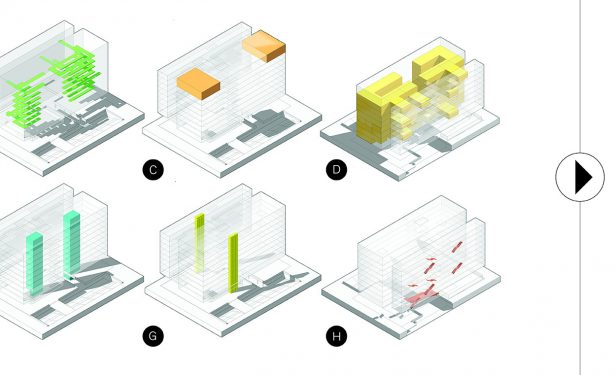 C

D

G

H