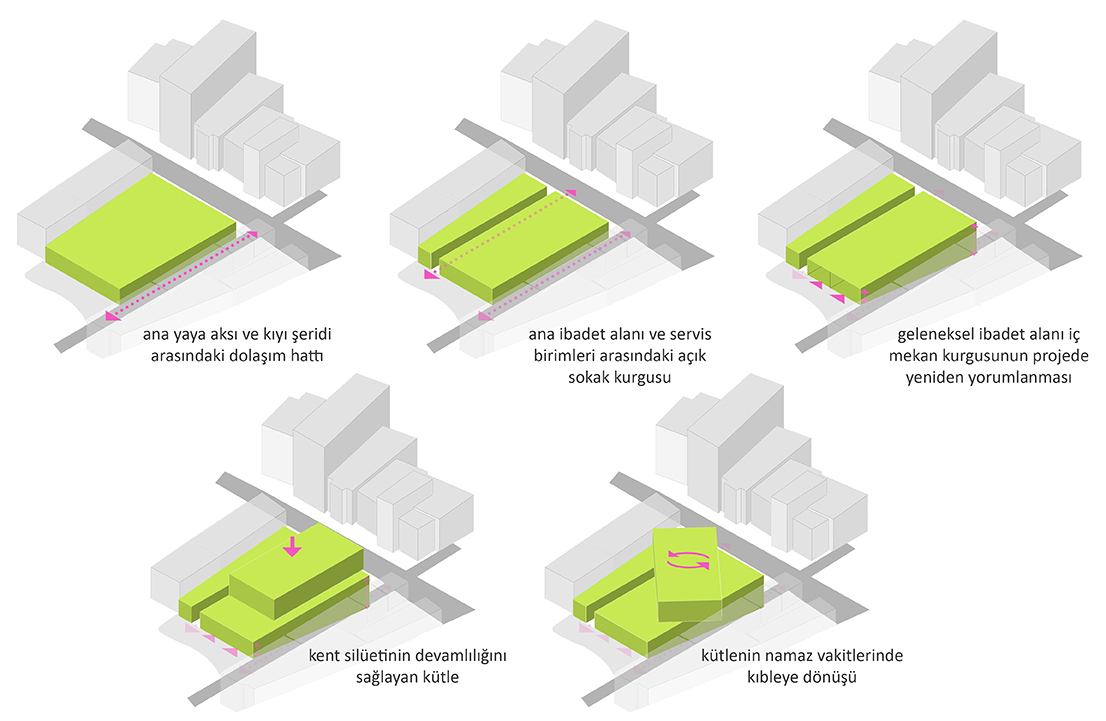 ana yaya aksı ve kıyı şeridi arasındaki dolaşım hattı

ana ibadet alanı ve servis birimleri arasındaki açık sokak kurgusu

geleneksel ibadet alanı iç mekan kurgusunun projede yeniden yorumlanması

kent silüetinin devamlılığını sağlayan kütle

kütlenin namaz vakitlerinde kıbleye dönüşü