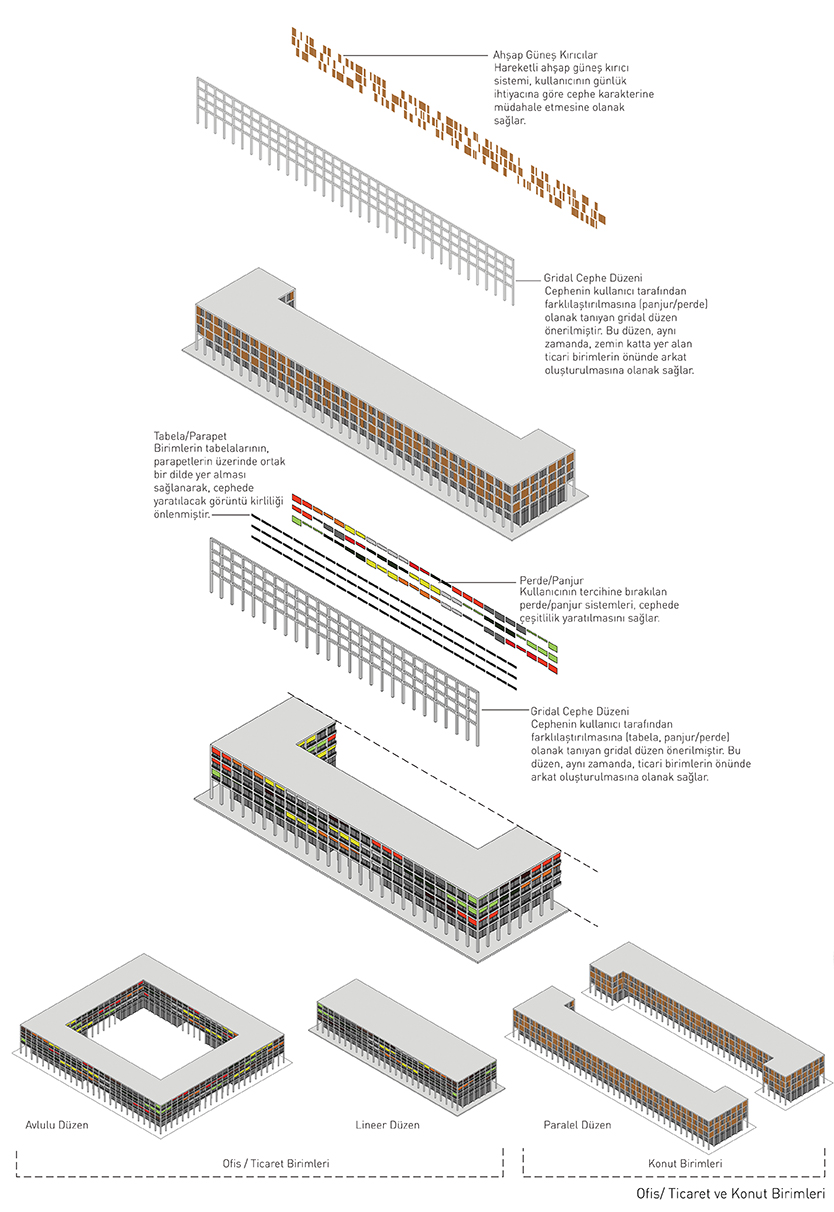 Ahşap Güneş Kırıcılar
Hareketli ahşap güneş kırıcı sistemi, kullanıcının günlük ihtiyacına göre cephe karakterine müdahale etmesine olanak sağlar.

Gridal Cephe Düzeni
Cephenin kullanıcı tarafından farklılaştırılmasına (panjur/perde) olanak tanıyan gridal düzen önerilmiştir. Bu düzen, aynı zamanda, zemin katta yer alan ticari birimlerin önünde arkat oluşturulmasına olanak sağlar.

Tabela/Parapet
Birimlerin tabelalarının, parapetlerin üzerinde ortak bir dilde yer alması sağlanarak, cephede yaratılacak görüntü kirliliği önlenmiştir.

Perde/Panjur
Kullanıcının tercihine bırakılan perde/panjur sistemleri, cephede çeşitlilik yaratılmasını sağlar.

Gridal Cephe Düzeni
Cephenin kullanıcı tarafından farklılaştırılmasına (tabela, panjur/perde) olanak tanıyan gridal düzen önerilmiştir. Bu düzen, aynı zamanda, ticari birimlerin önünde arkat oluşturulmasına olanak sağlar.

Avlulu Düzen

Lineer Düzen

Paralel Düzen

Ofis / Ticaret Birimleri

Konut Birimleri

Ofis/ Ticaret ve Konut Birimleri