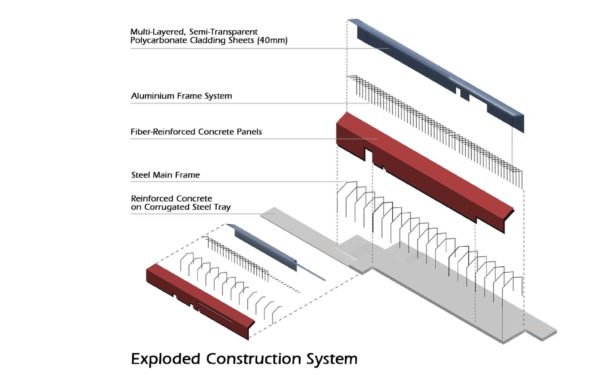 Multi-Layered, Semi-Transparent
Polycarbonate Cladding Sheets (40mm)

Aluminium Frame System

Fiber-Reinforced Concrete Panels

Steel Main Frame

Reinforced Concrete
on Corrugated Steel Tray

Exploded Construction System