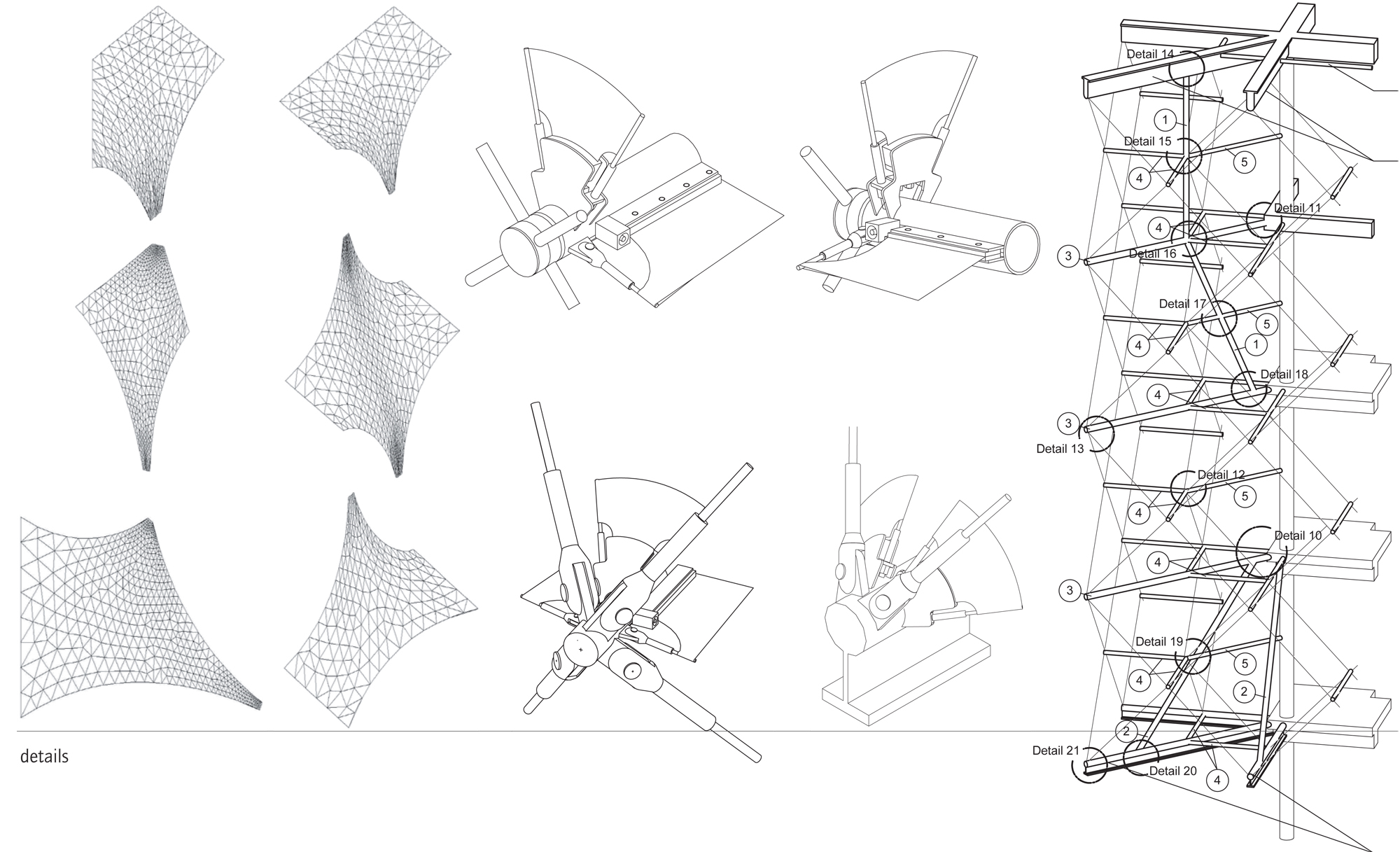 Detail 14

1

Detail 15

5

4

Detail 11

4

3

Detail 16

Detail 17

5

4

1

Detail 18

4

3

Detail 13

Detail 12

5

4

Detail 10

4

3

Detail 19

5

4

2

2

Detail 21

Detail 20

4

details