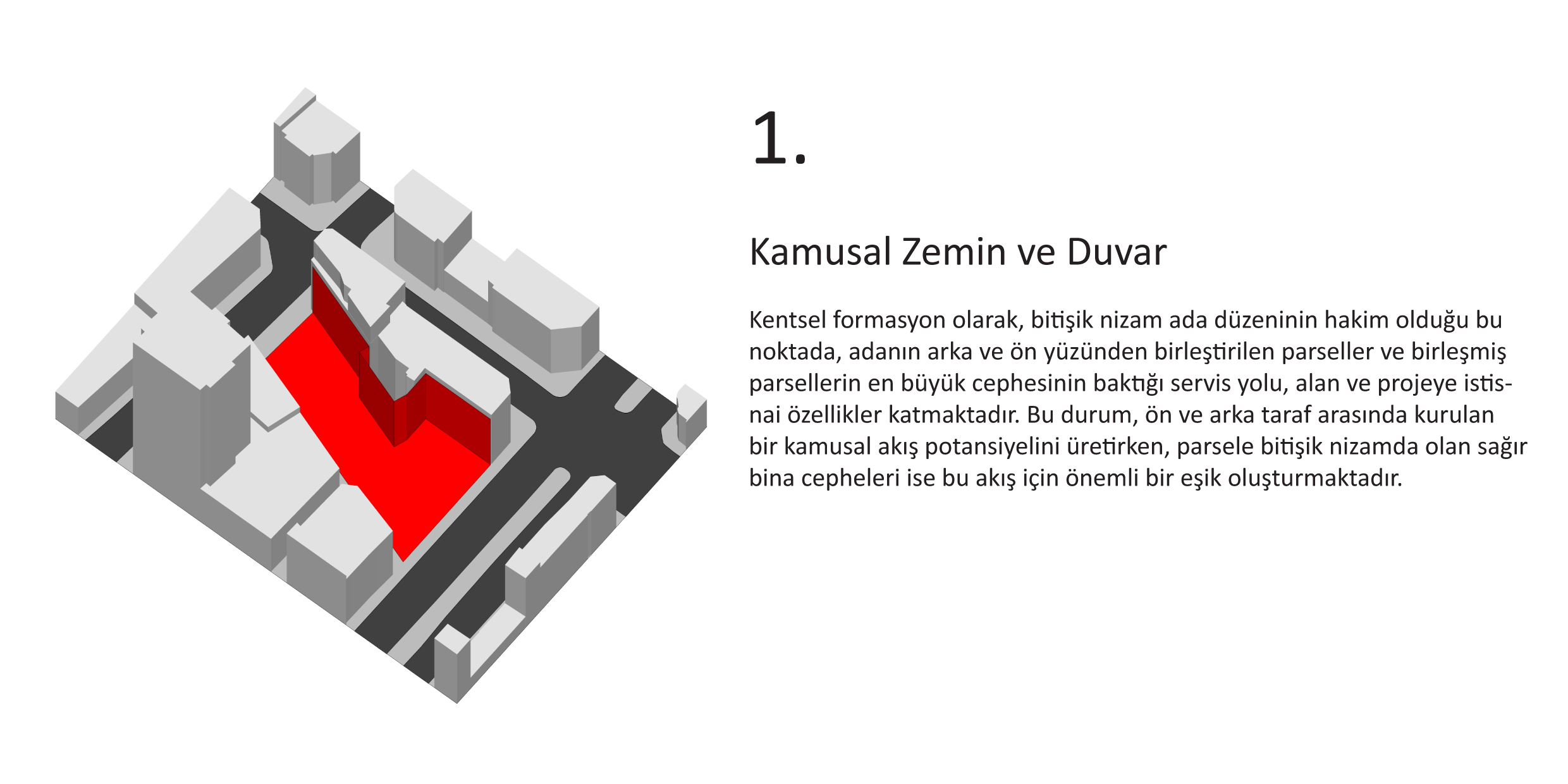 1.

Kamusal Zemin ve Duvar

Kentsel formasyon olarak, bitişik nizam ada düzeninin hakim olduğu bu noktada, adanın arka ve ön yüzünden birleştirilen parseller ve birleşmiş parsellerin en büyük cephesinin baktığı servis yolu, alan ve projeye istisnai özellikler katmaktadır. Bu durum, ön ve arka taraf arasında kurulan bir kamusal akış potansiyelini üretirken, parsele bitişik nizamda olan sağır bina cepheleri ise bu akış için önemli bir eşik oluşturmaktadır.