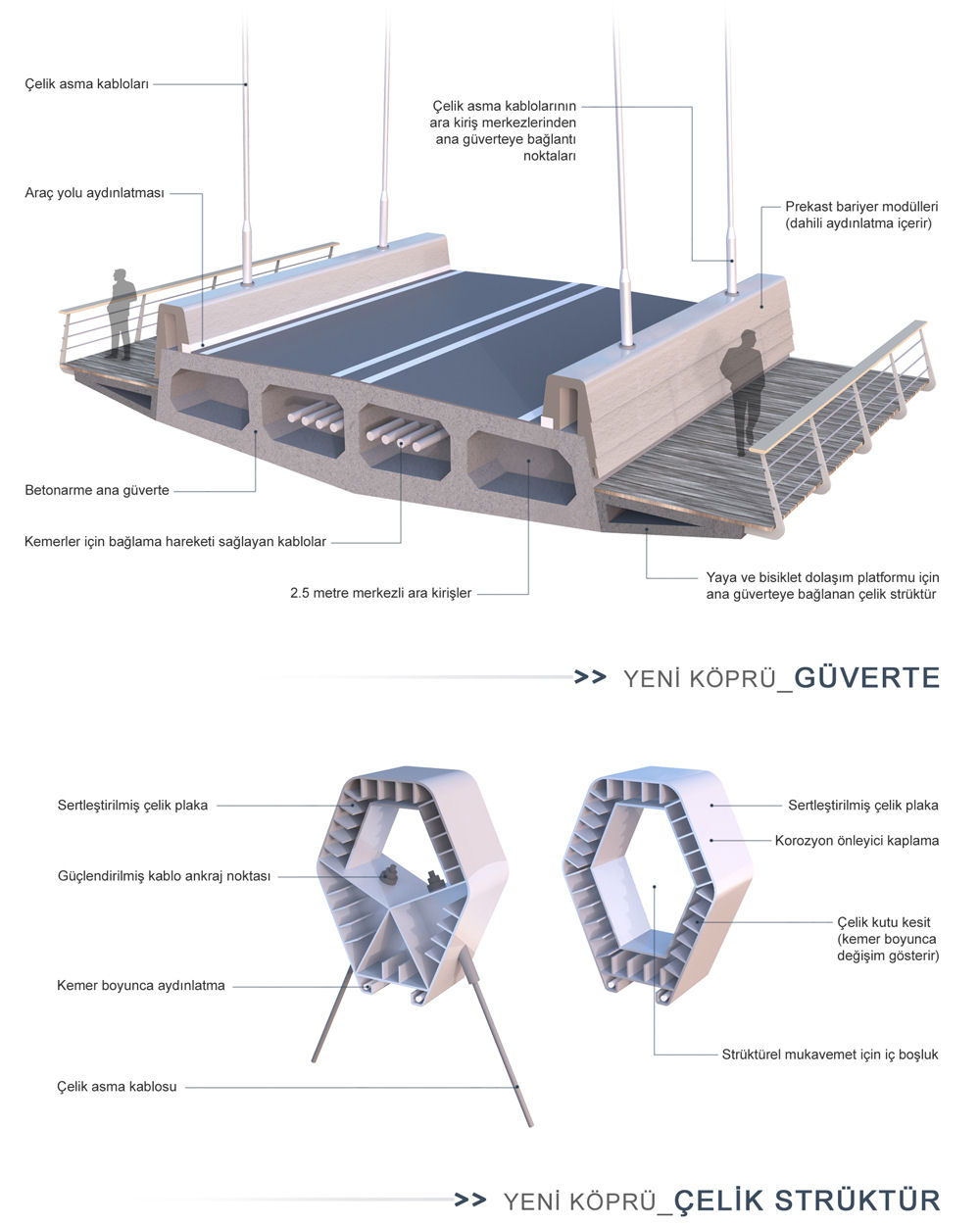 Çelik asma kabloları

Çelik asma kablolarının ara kiriş merkezlerinden ana güverteye bağlantı noktaları

Araç yolu aydınlatması

Prekast bariyer modülleri (dahili aydınlatma içerir)

Betonarme ana güverte

Kemerler için bağlama hareketi sağlayan kablolar

2.5 metre merkezli ara kirişler

Yaya ve bisiklet dolaşım platformu için ana güverteye bağlanan çelik strüktür

>> YENİ KÖPRÜ_GÜVERTE

Sertleştirilmiş çelik plaka

Güçlendirilmiş kablo ankraj noktası

Kemer boyunca aydınlatma

Çelik asma kablosu

Sertleştirilmiş çelik plaka

Korozyon önleyici kaplama

Çelik kutu kesit (kemer boyunca değişim gösterir)

Strüktürel mukavemet için iç boşluk

>> YENİ KÖPRÜ_ÇELİK STRÜKTÜR