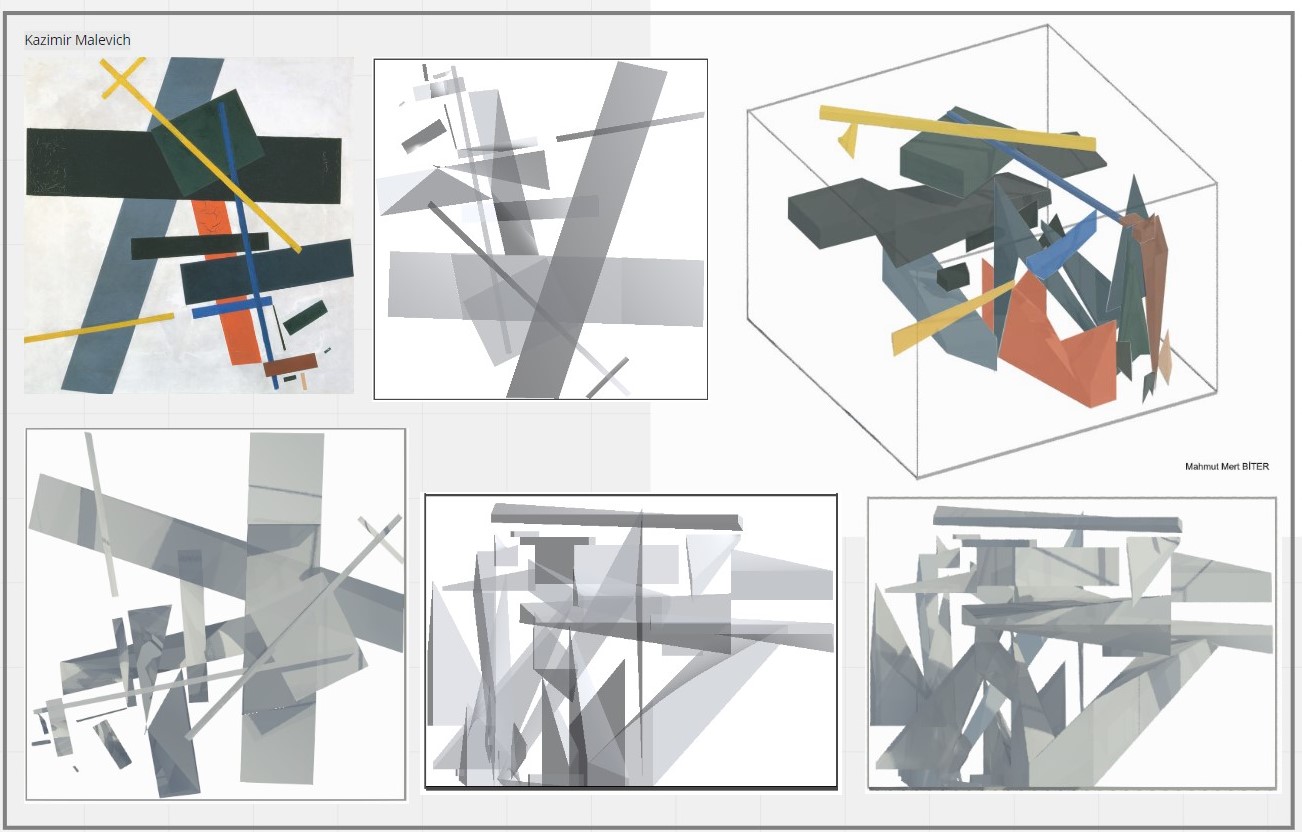 Kazimir Malevich

Mahmut Mert BİTER