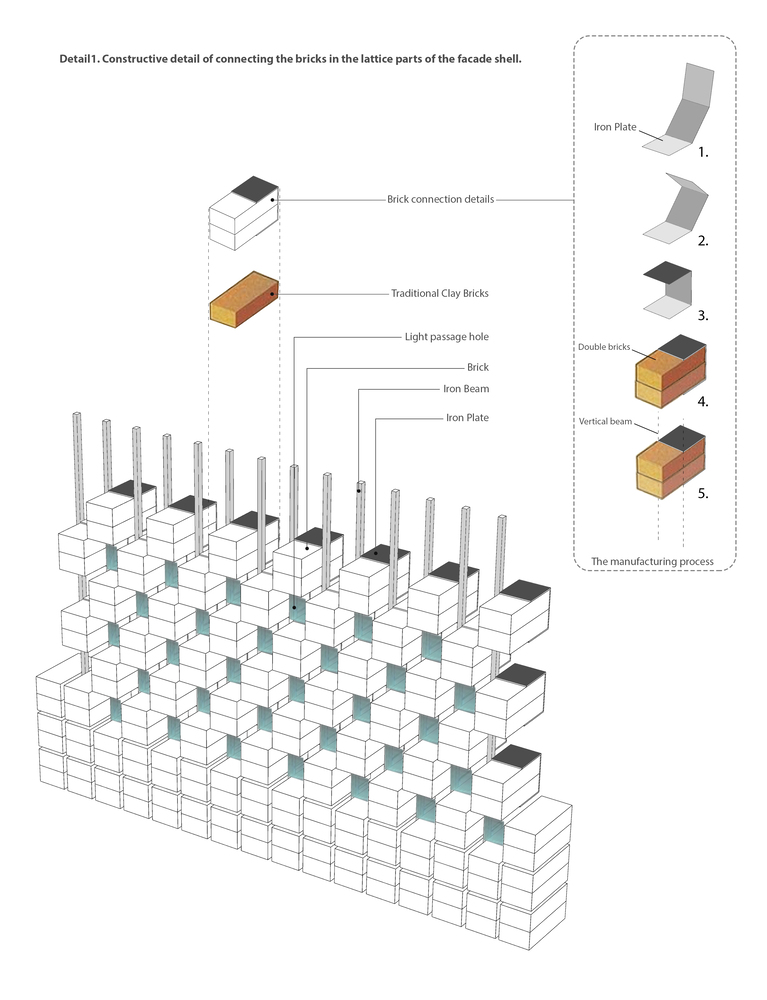 Detail1. Constructive detail of connecting the bricks in the lattice parts of the facade shell.

Brick connection details

Traditional Clay Bricks

Light passage hole

Brick

Iron Beam

Iron Plate

Iron Plate

1.

2.

3.

Double bricks

4.

Vertical beam

5.

The manufacturing process